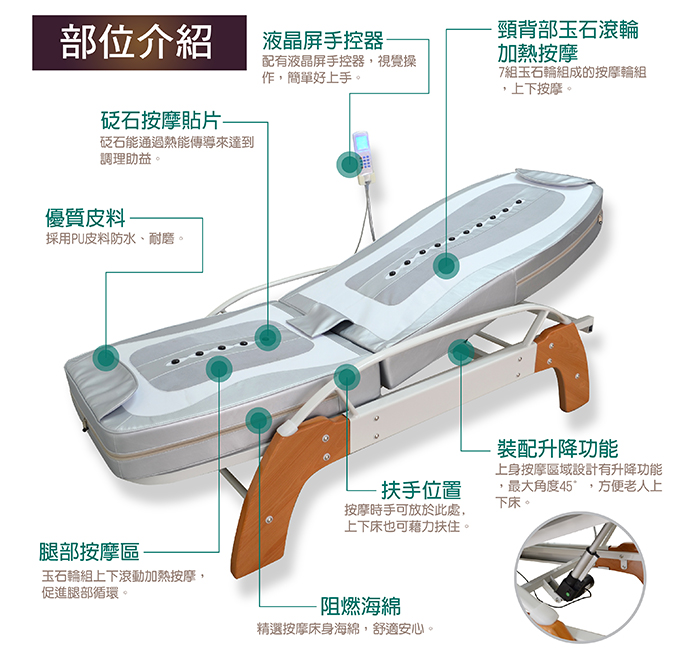 部位介紹

液晶屏手控器
配有液晶屏手控器，視覺操作，簡單好上手。

頸背部玉石滾輪加熱按摩
7組玉石輪組成的按摩輪組，上下按摩。

砭石按摩貼片
砭石能通過熱能傳導來達到調理助益。

優質皮料
採用PU皮料防水、耐磨。

裝配升降功能
上身按摩區域設計有升降功能，最大角度45°，方便老人上下床。

扶手位置
按摩時手可放於此處，上下床也可藉力扶住。

腿部按摩區
玉石輪組上下滾動加熱按摩，促進腿部循環。

阻燃海綿
精選按摩床身海綿，舒適安心。