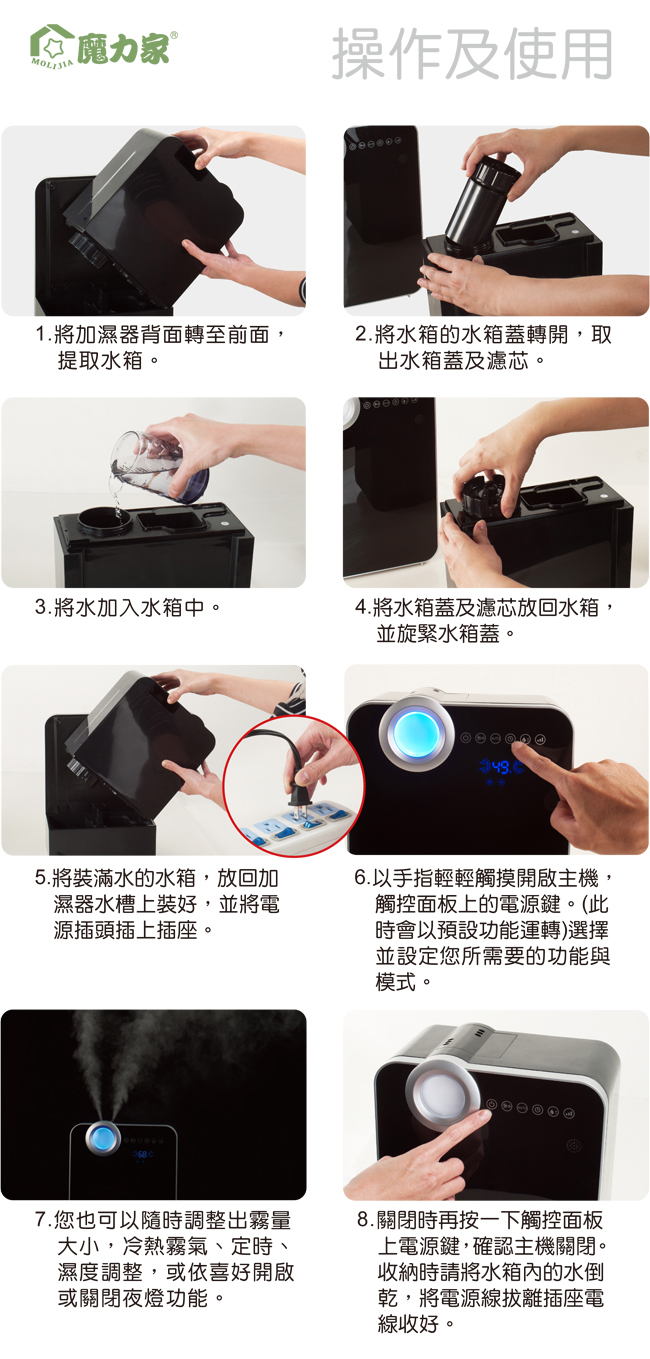 魔力家®
MOLIJIA

操作及使用

1.將加濕器背面轉至前面，提取水箱。

2.將水箱的水箱蓋轉開，取出水箱蓋及濾芯。

3.將水加入水箱中。

4.將水箱蓋及濾芯放回水箱，並旋緊水箱蓋。

5.將裝滿水的水箱，放回加濕器水槽上裝好，並將電源插頭插上插座。

49

6.以手指輕輕觸摸開啟主機，觸控面板上的電源鍵。(此時會以預設功能運轉)選擇並設定您所需要的功能與模式。

7.您也可以隨時調整出霧量大小，冷熱霧氣、定時、濕度調整，或依喜好開啟或關閉夜燈功能。

8.關閉時再按一下觸控面板上電源鍵，確認主機關閉。收納時請將水箱內的水倒乾，將電源線拔離插座電線收好。