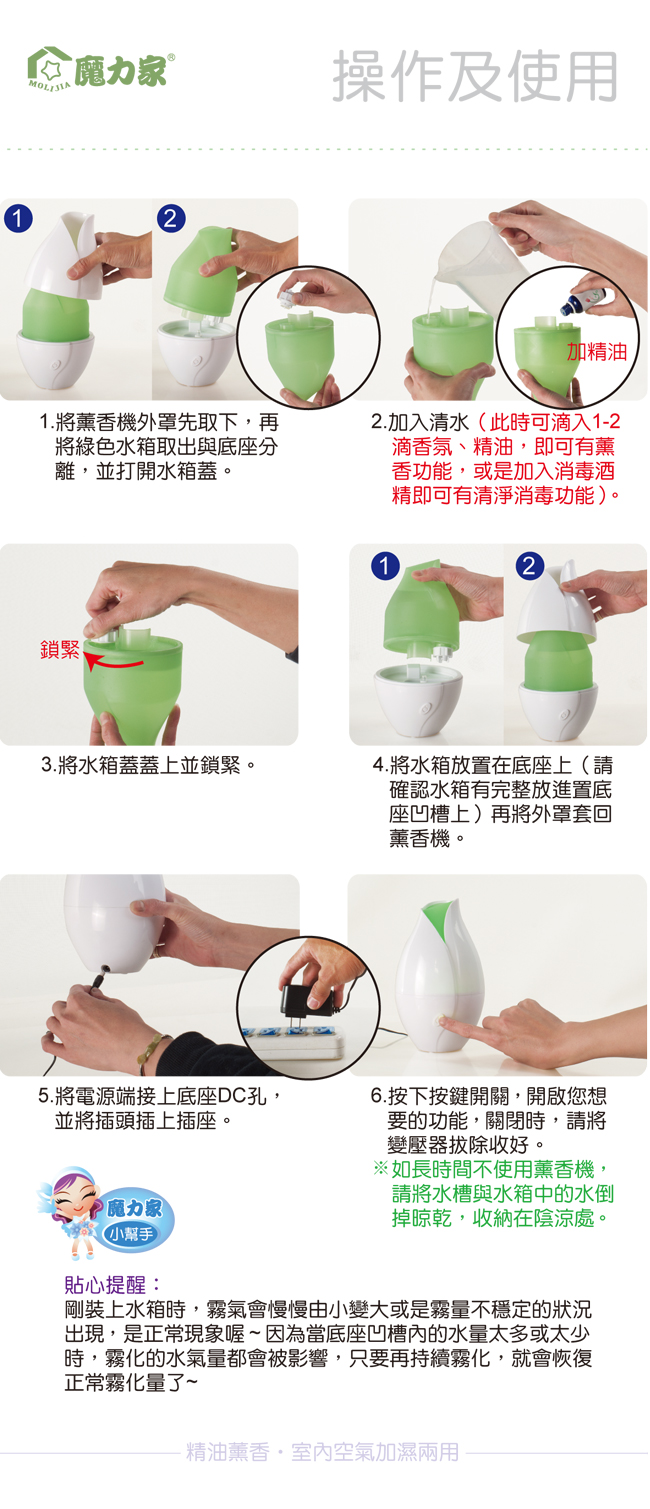 魔力家®
MOLIJIA

操作及使用

1 2

1.將薰香機外罩先取下，再將綠色水箱取出與底座分離，並打開水箱蓋。

加精油

2.加入清水（此時可滴入1-2滴香氛、精油，即可有薰香功能，或是加入消毒酒精即可有清淨消毒功能）。

鎖緊

3.將水箱蓋蓋上並鎖緊。

1 2

4.將水箱放置在底座上（請確認水箱有完整放進置底座凹槽上）再將外罩套回薰香機。

5.將電源端接上底座DC孔，並將插頭插上插座。

6.按下按鍵開關，開啟您想要的功能，關閉時，請將變壓器拔除收好。
※如長時間不使用薰香機，請將水槽與水箱中的水倒掉晾乾，收納在陰涼處。

魔力家
小幫手

貼心提醒：
剛裝上水箱時，霧氣會慢慢由小變大或是霧量不穩定的狀況出現，是正常現象喔~因為當底座凹槽內的水量太多或太少時，霧化的水氣量都會被影響，只要再持續霧化，就會恢復正常霧化量了~

精油薰香・室內空氣加濕兩用