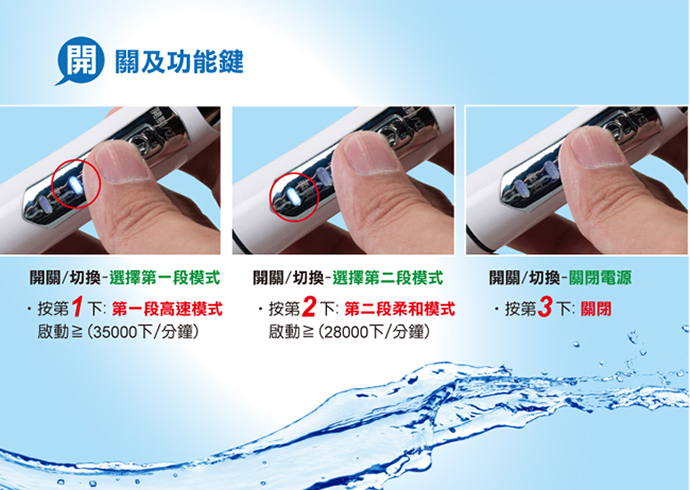 開 關及功能鍵

開關/切換-選擇第一段模式
・按第1下: 第一段高速模式
啟動≧(35000下/分鐘)

開關/切換-選擇第二段模式
・按第2下: 第二段柔和模式
啟動≧(28000下/分鐘)

開關/切換-關閉電源
・按第3下: 關閉