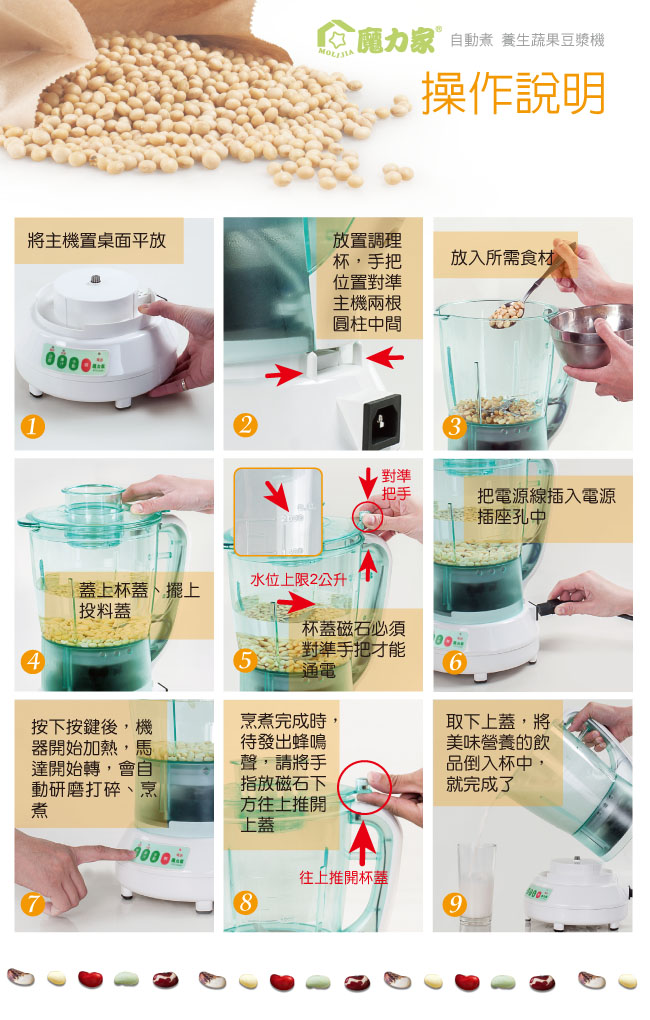 MOLIJIA 魔力家® 自動煮 養生蔬果豆漿機

操作說明

將主機置桌面平放

1

放置調理杯，手把位置對準主機兩根圓柱中間

2

放入所需食材

3

蓋上杯蓋、擺上投料蓋

4

對準把手

水位上限2公升

杯蓋磁石必須對準手把才能通電

5

把電源線插入電源插座孔中

6

按下按鍵後，機器開始加熱，馬達開始轉，會自動研磨打碎、烹煮

7

烹煮完成時，待發出蜂鳴聲，請將手指放磁石下方往上推開上蓋

往上推開杯蓋

8

取下上蓋，將美味營養的飲品倒入杯中，就完成了

9