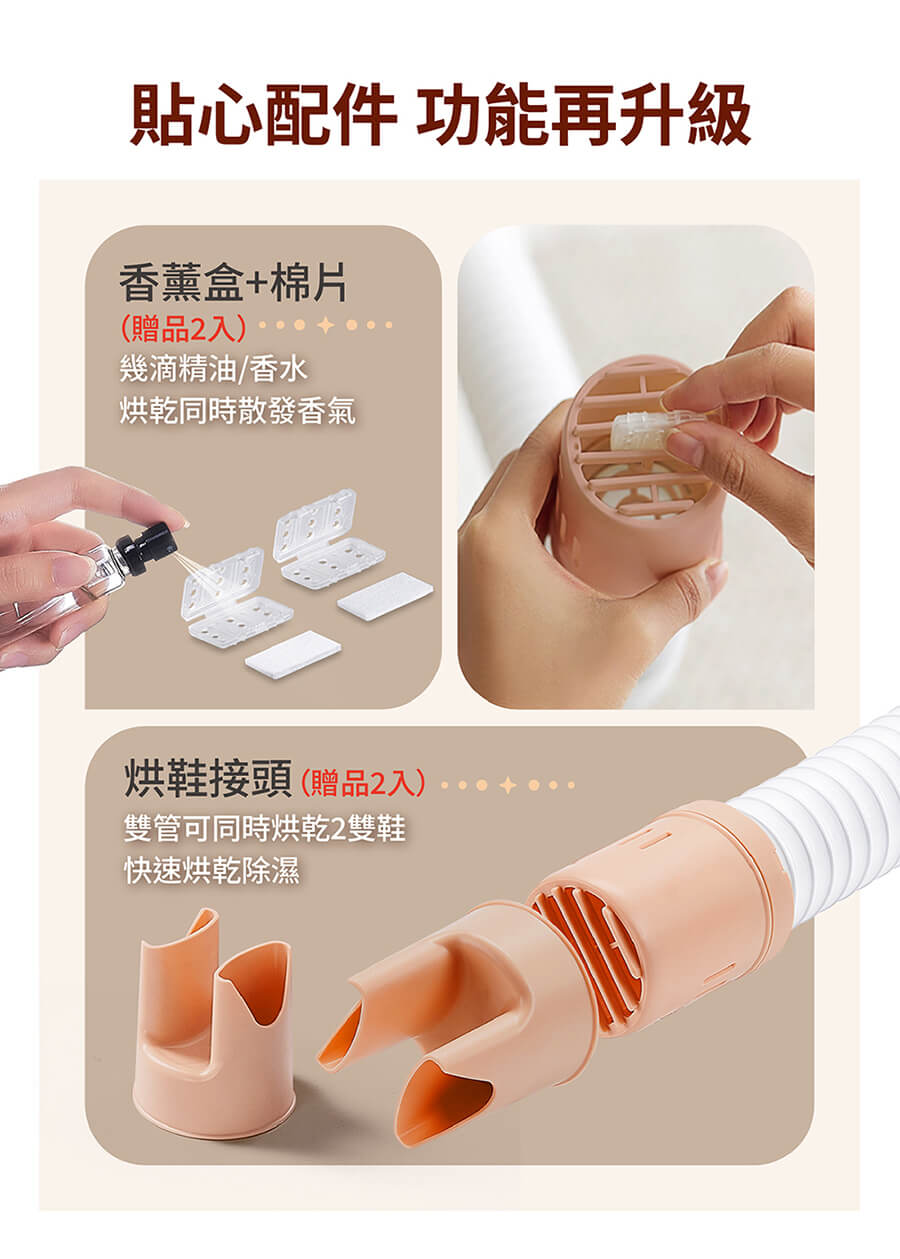 貼心配件 功能再升級

香薰盒+棉片
(贈品2入)
幾滴精油/香水
烘乾同時散發香氣

烘鞋接頭 (贈品2入)
雙管可同時烘乾2雙鞋
快速烘乾除濕