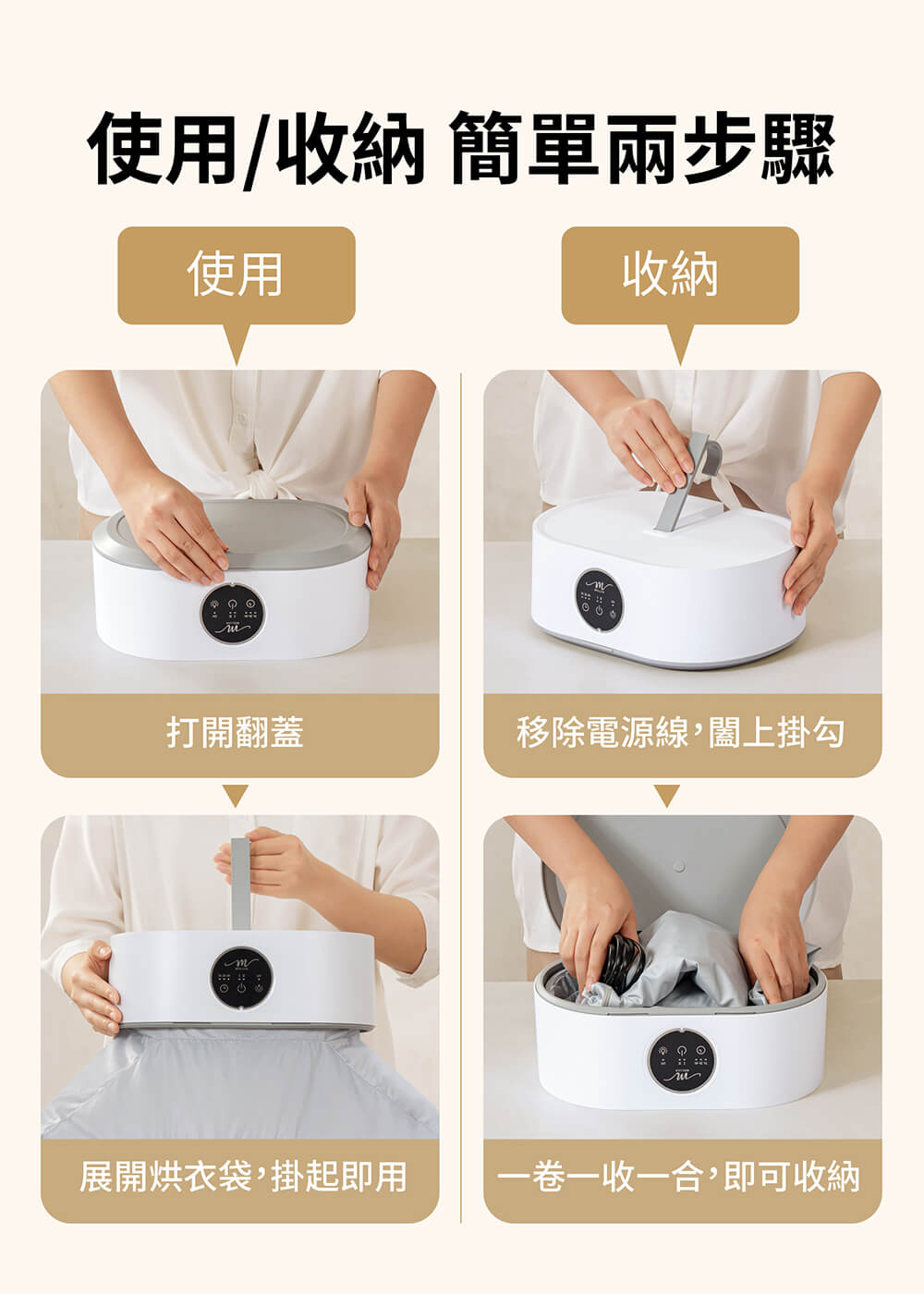 使用/收納 簡單兩步驟

使用

打開翻蓋

展開烘衣袋，掛起即用

收納

移除電源線，闔上掛勾

一卷一收一合，即可收納