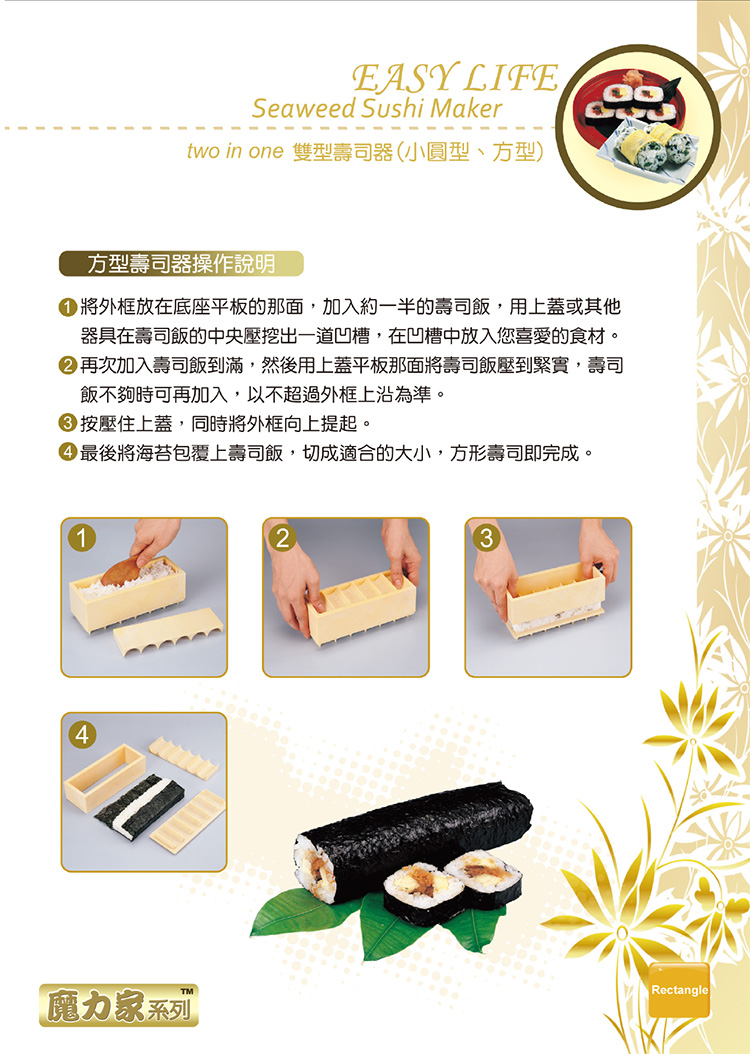 EASY LIFE
Seaweed Sushi Maker

two in one 雙型壽司器(小圓型、方型)

方型壽司器操作說明

1 將外框放在底座平板的那面，加入約一半的壽司飯，用上蓋或其他器具在壽司飯的中央壓挖出一道凹槽，在凹槽中放入您喜愛的食材。
2 再次加入壽司飯到滿，然後用上蓋平板那面將壽司飯壓到緊實，壽司飯不夠時可再加入，以不超過外框上沿為準。
3 按壓住上蓋，同時將外框向上提起。
4 最後將海苔包覆上壽司飯，切成適合的大小，方形壽司即完成。

1

2

3

4

魔力家系列™

Rectangle