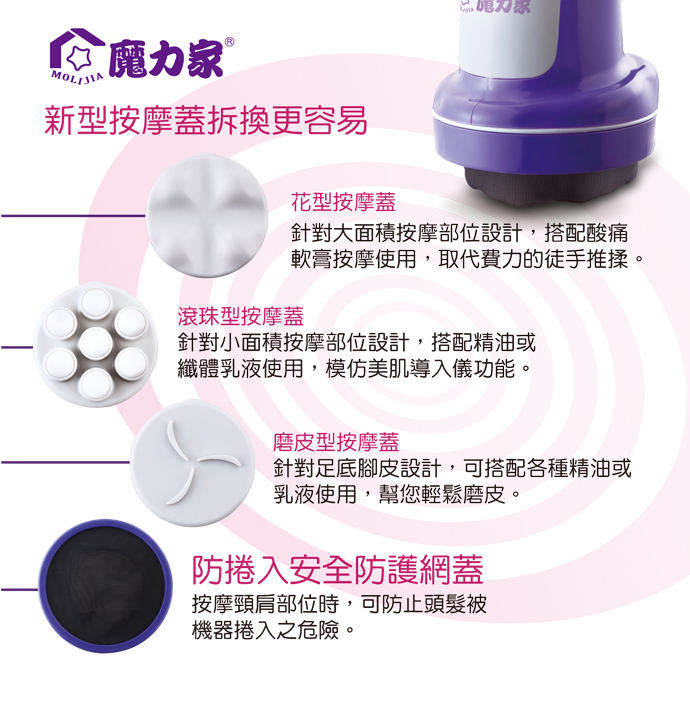 MOLIJIA 魔力家®

魔力家

新型按摩蓋拆換更容易

花型按摩蓋
針對大面積按摩部位設計，搭配酸痛軟膏按摩使用，取代費力的徒手推揉。

滾珠型按摩蓋
針對小面積按摩部位設計，搭配精油或纖體乳液使用，模仿美肌導入儀功能。

磨皮型按摩蓋
針對足底腳皮設計，可搭配各種精油或乳液使用，幫您輕鬆磨皮。

防捲入安全防護網蓋
按摩頸肩部位時，可防止頭髮被機器捲入之危險。